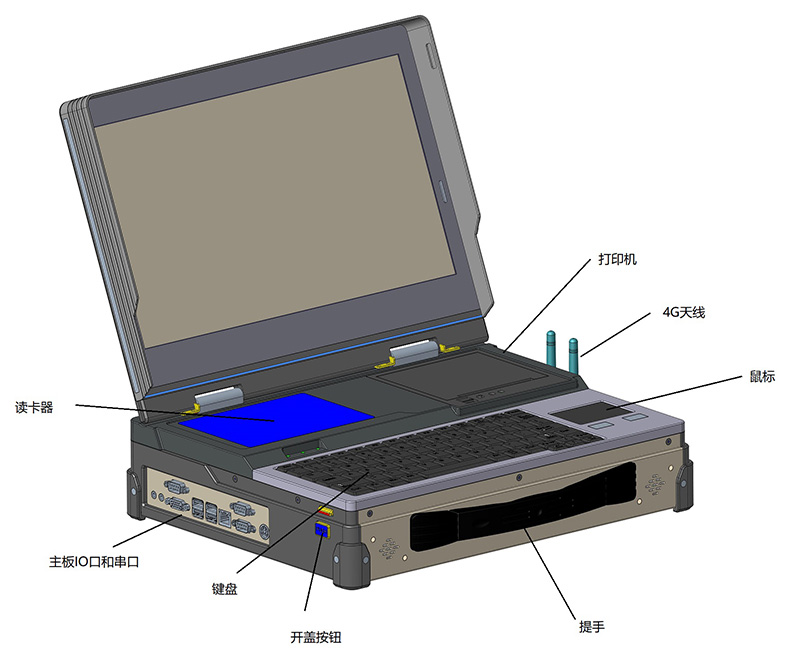 打印机

4G天线

鼠标

读卡器

主板IO口和串口

键盘

开盖按钮

提手