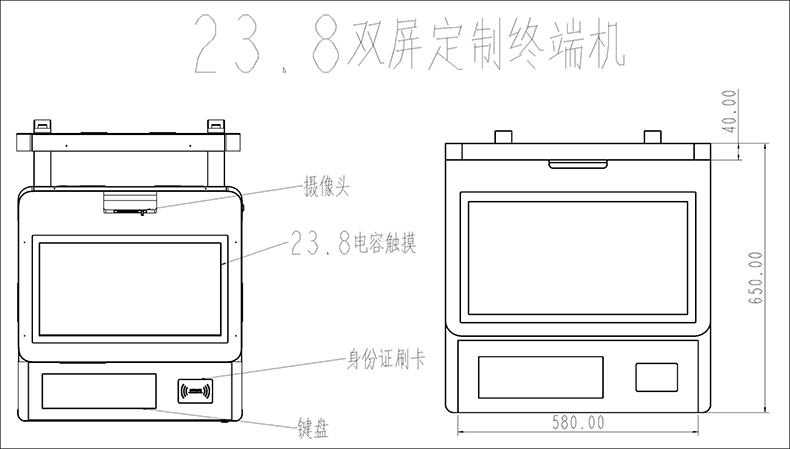 23.8双屏定制终端机

摄像头

23.8电容触摸

身份证刷卡

键盘

40.00

650.00

580.00